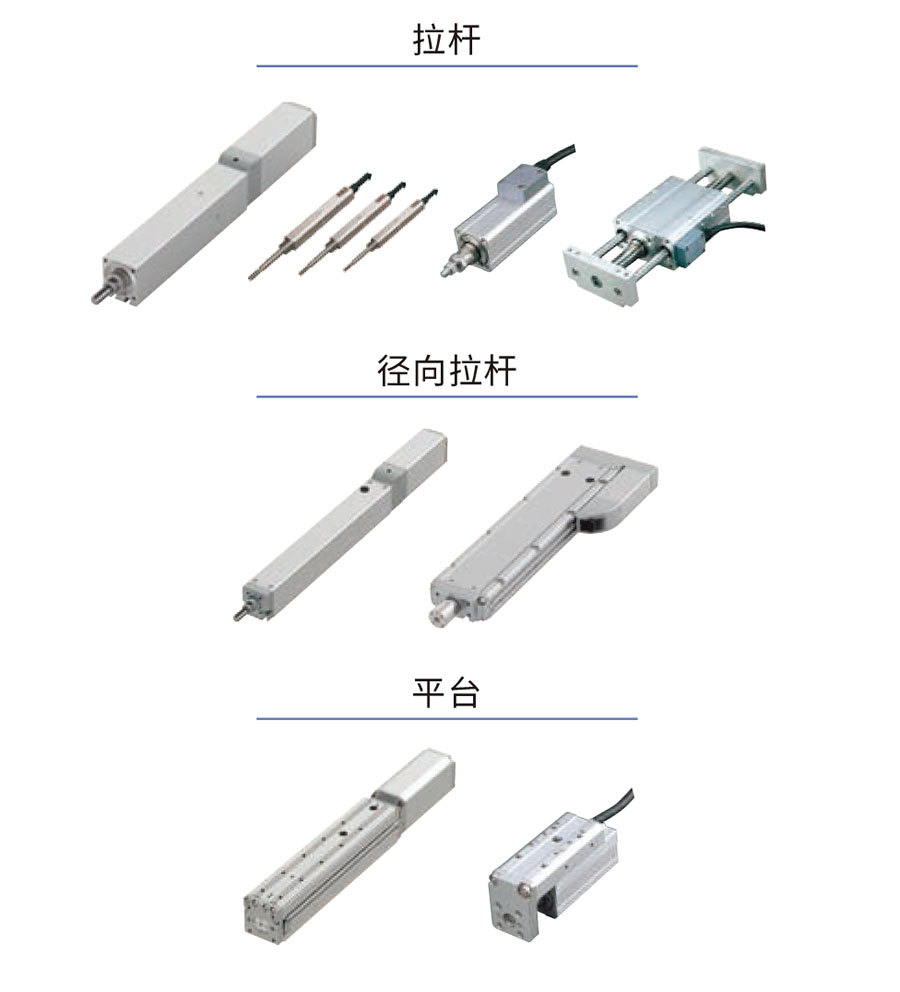 拉杆

径向拉杆

平台