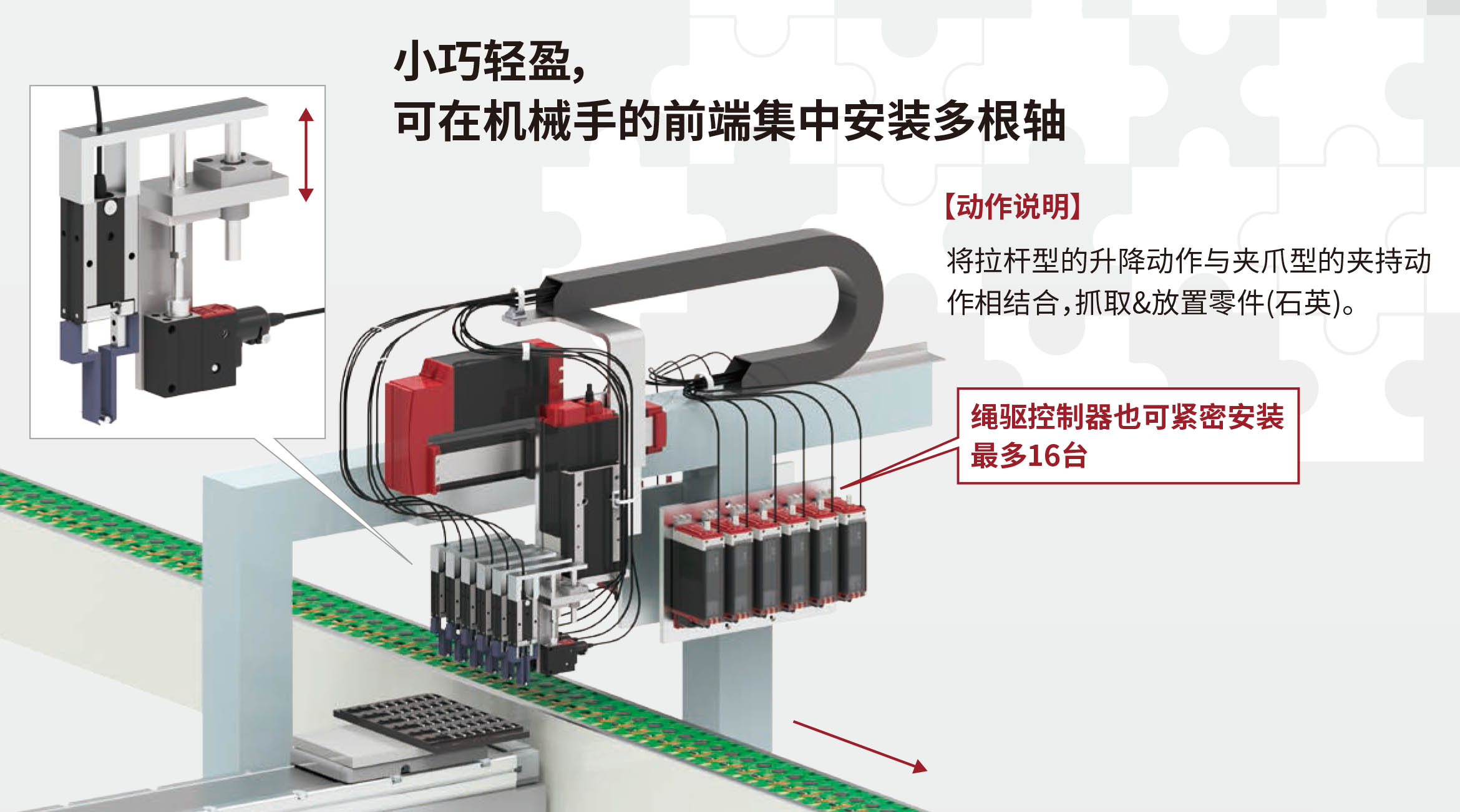 小巧轻盈，
可在机械手的前端集中安装多根轴

【动作说明】

将拉杆型的升降动作与夹爪型的夹持动作相结合，抓取&放置零件(石英)。

绳驱控制器也可紧密安装
最多16台