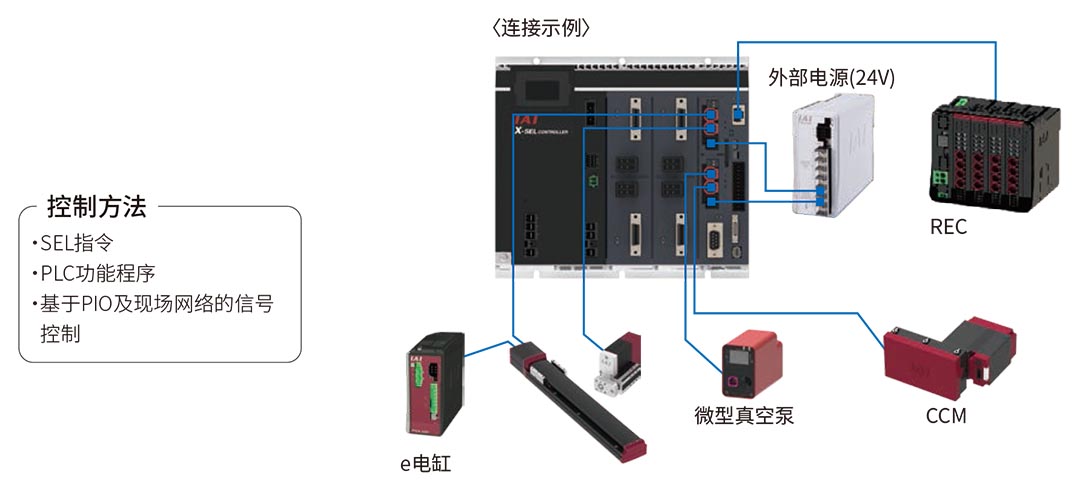 控制方法

・SEL指令
・PLC功能程序
・基于PIO及现场网络的信号控制

〈连接示例〉

IAI
X-SEL CONTROLLER

外部电源(24V)

REC

e电缸

微型真空泵

CCM