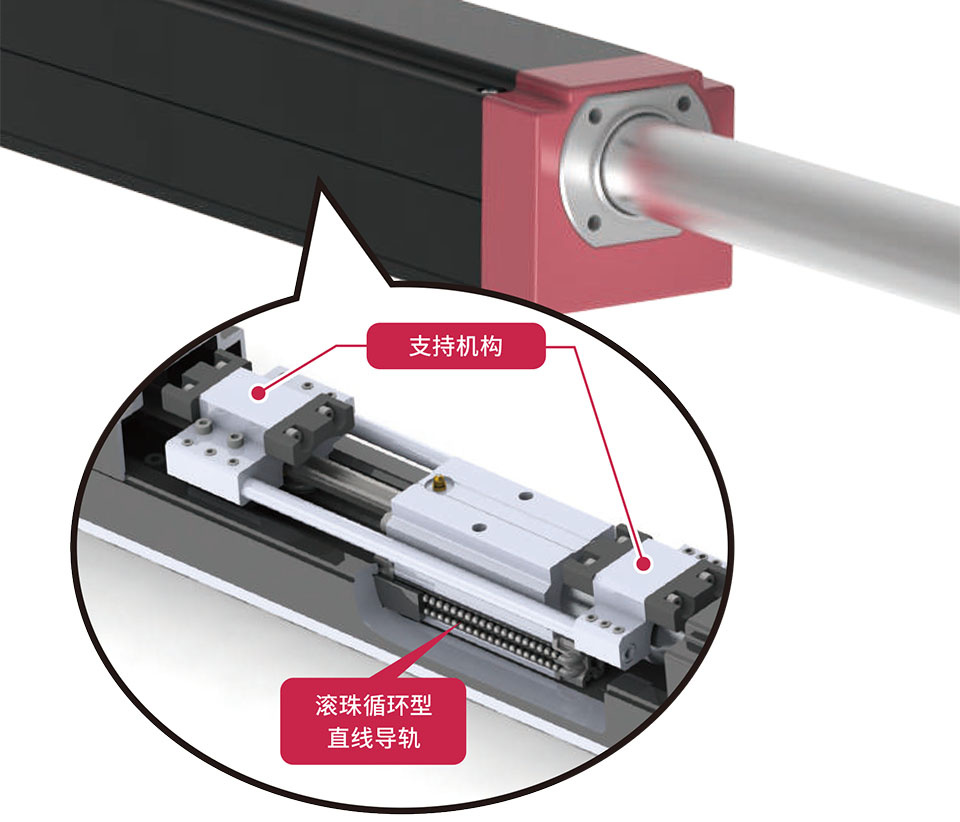 支持机构

滚珠循环型
直线导轨