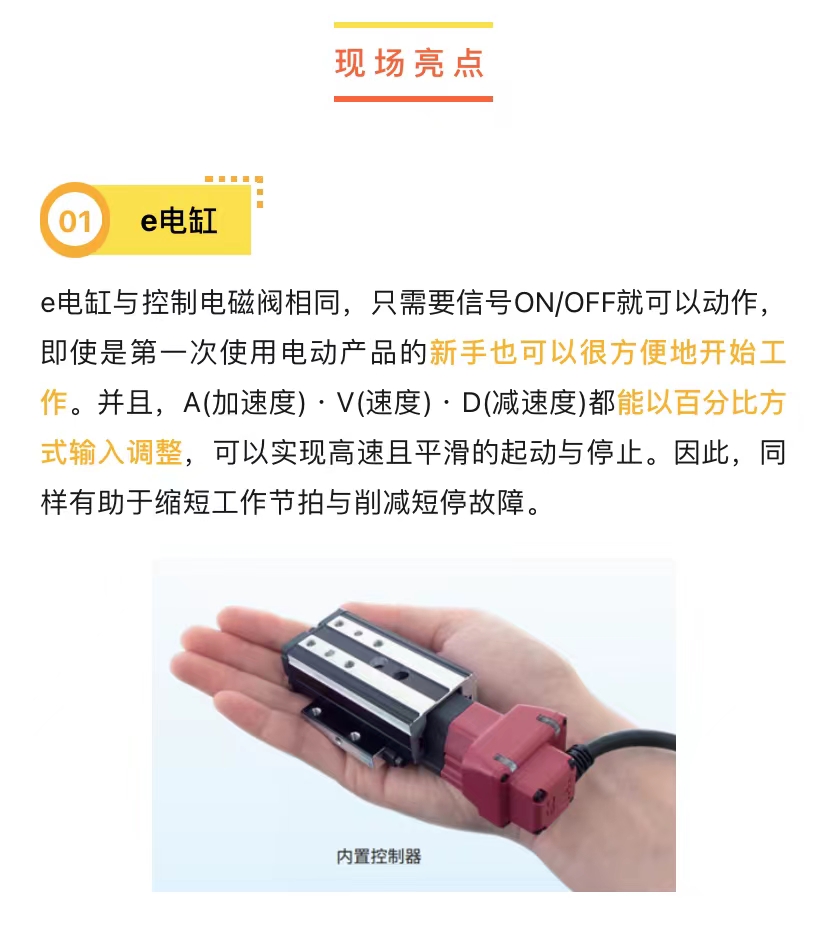 现场亮点

01 e电缸

e电缸与控制电磁阀相同，只需要信号ON/OFF就可以动作，即使是第一次使用电动产品的新手也可以很方便地开始工作。并且，A(加速度)・V(速度)・D(减速度)都能以百分比方式输入调整，可以实现高速且平滑的起动与停止。因此，同样有助于缩短工作节拍与削减短停故障。

内置控制器